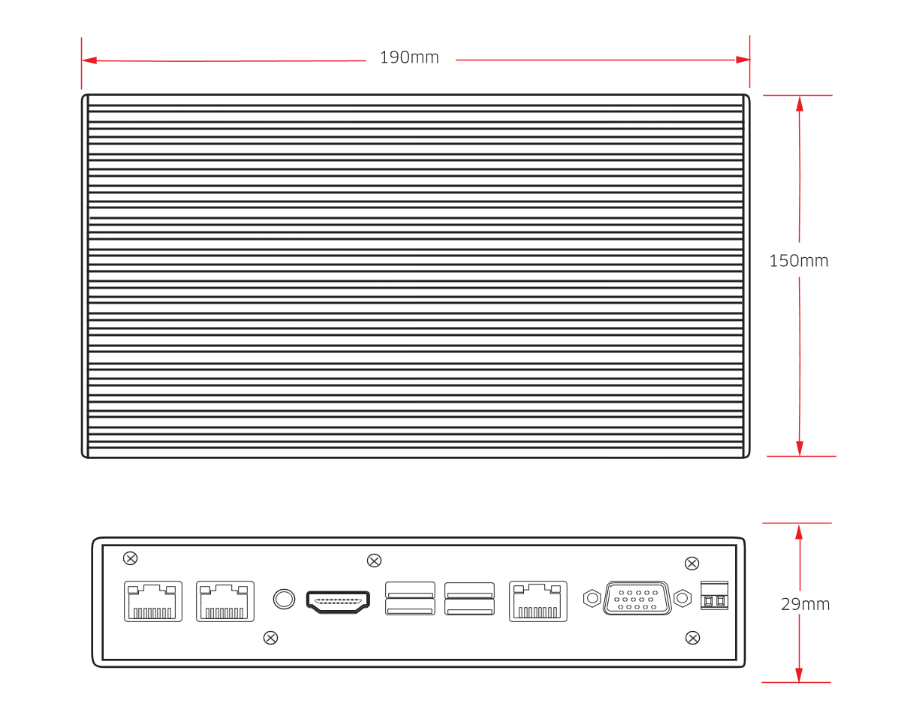 190mm

150mm

29mm