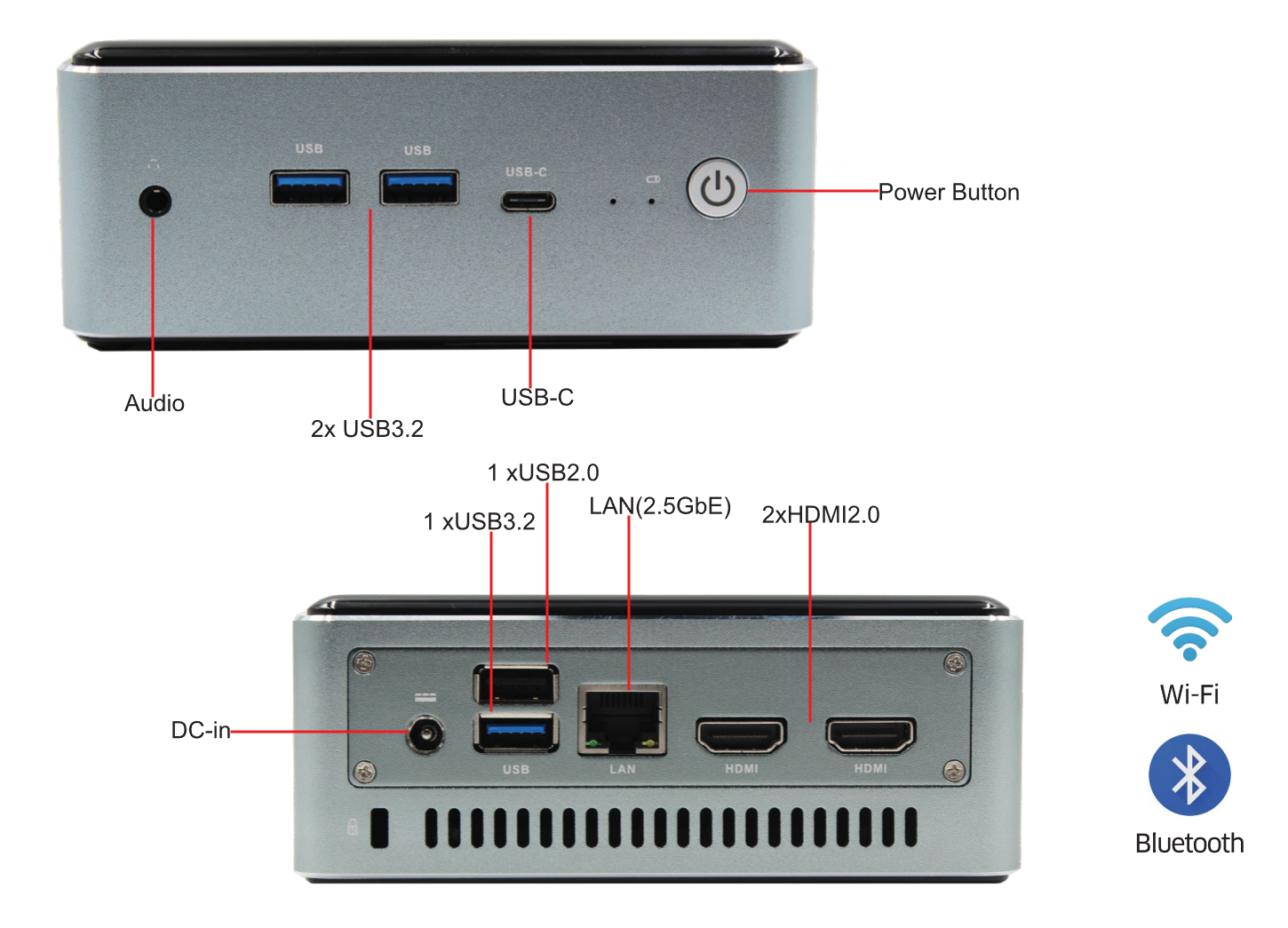 USB USB USB-C

Power Button

Audio

2x USB3.2

USB-C

1 xUSB2.0

1 xUSB3.2

LAN(2.5GbE)

2xHDMI2.0

DC-in

USB LAN HDMI HDMI

Wi-Fi

Bluetooth