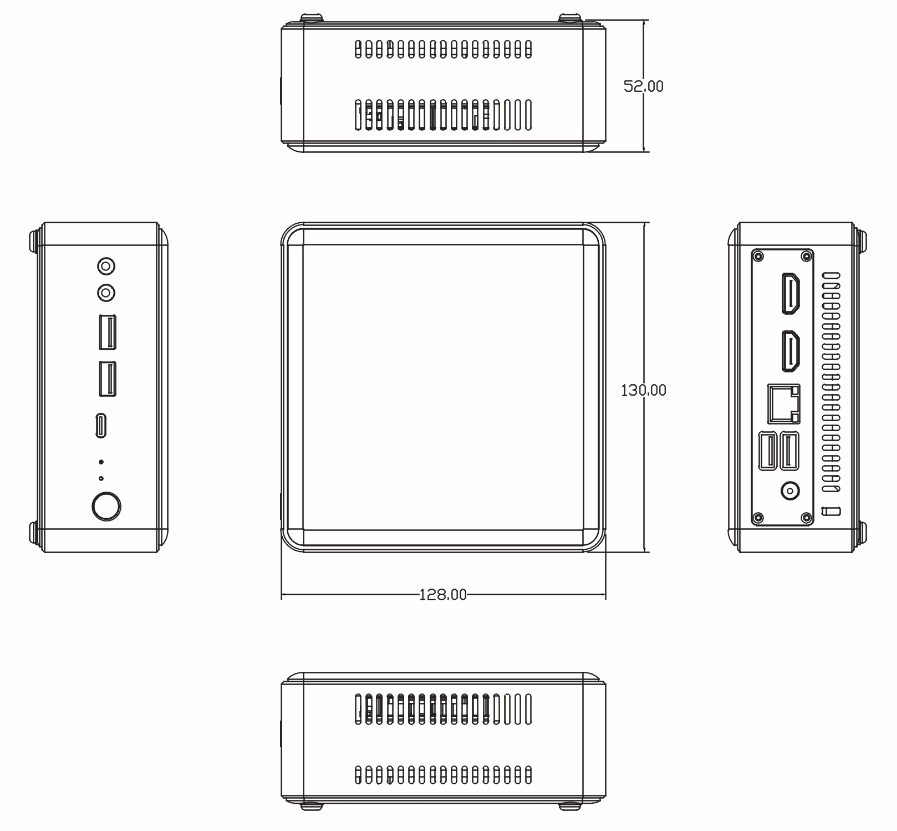 52.00

130.00

128.00