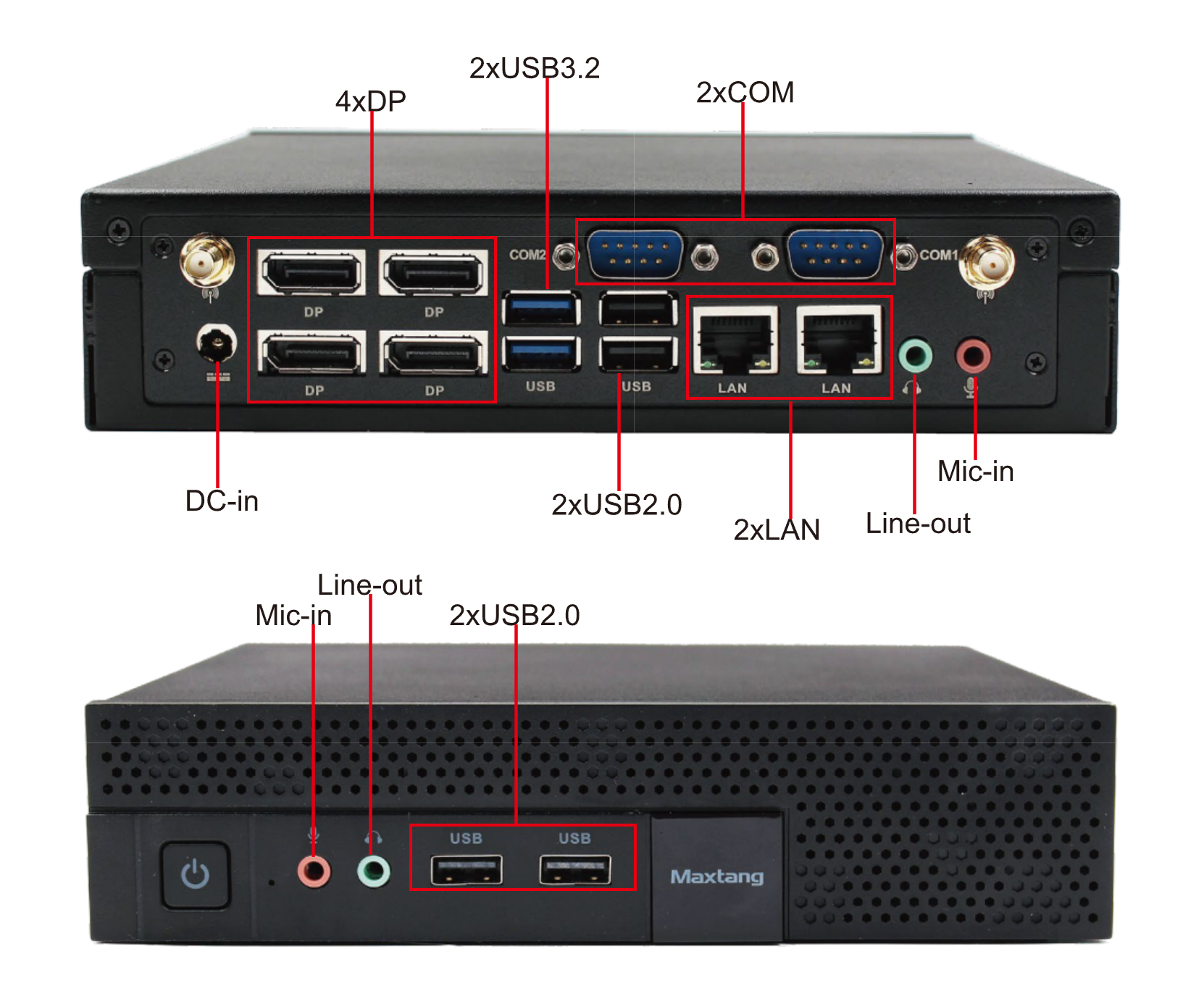 2xUSB3.2

4xDP

2xCOM

COM2

COM1

DP DP

DP DP

USB

USB

LAN LAN

DC-in

2xUSB2.0

2xLAN

Line-out

Mic-in

Line-out

Mic-in

2xUSB2.0

USB USB

Maxtang